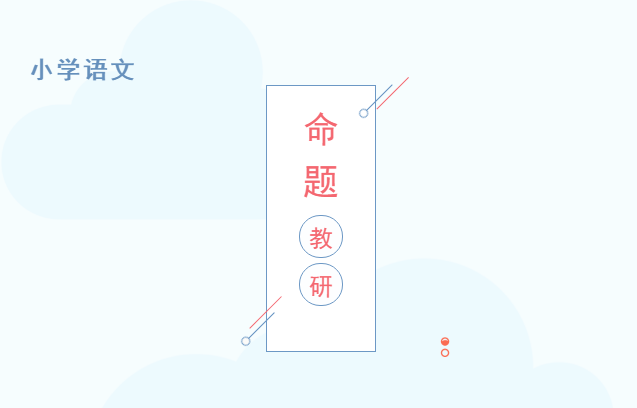 小学语文

命
题
教
研